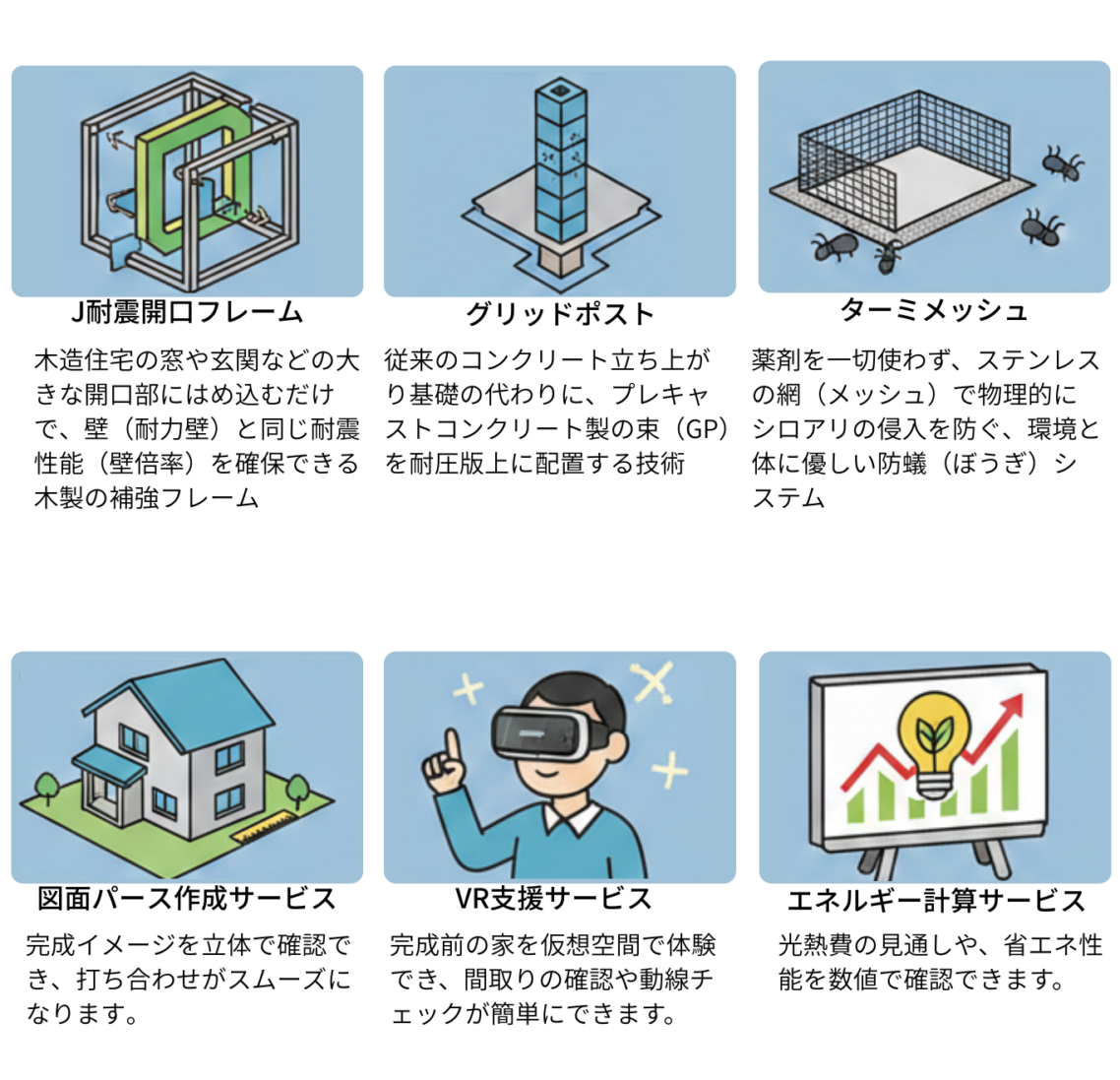 J耐震開口フレーム

木造住宅の窓や玄関などの大きな開口部にはめ込むだけで、壁（耐力壁）と同じ耐震性能（壁倍率）を確保できる木製の補強フレーム

グリッドポスト

従来のコンクリート立ち上がり基礎の代わりに、プレキャストコンクリート製の束（GP）を耐圧版上に配置する技術

ターミメッシュ

薬剤を一切使わず、ステンレスの網（メッシュ）で物理的にシロアリの侵入を防ぐ、環境と体に優しい防蟻（ぼうぎ）システム

図面パース作成サービス

完成イメージを立体で確認でき、打ち合わせがスムーズになります。

VR支援サービス

完成前の家を仮想空間で体験でき、間取りの確認や動線チェックが簡単にできます。

エネルギー計算サービス

光熱費の見通しや、省エネ性能を数値で確認できます。